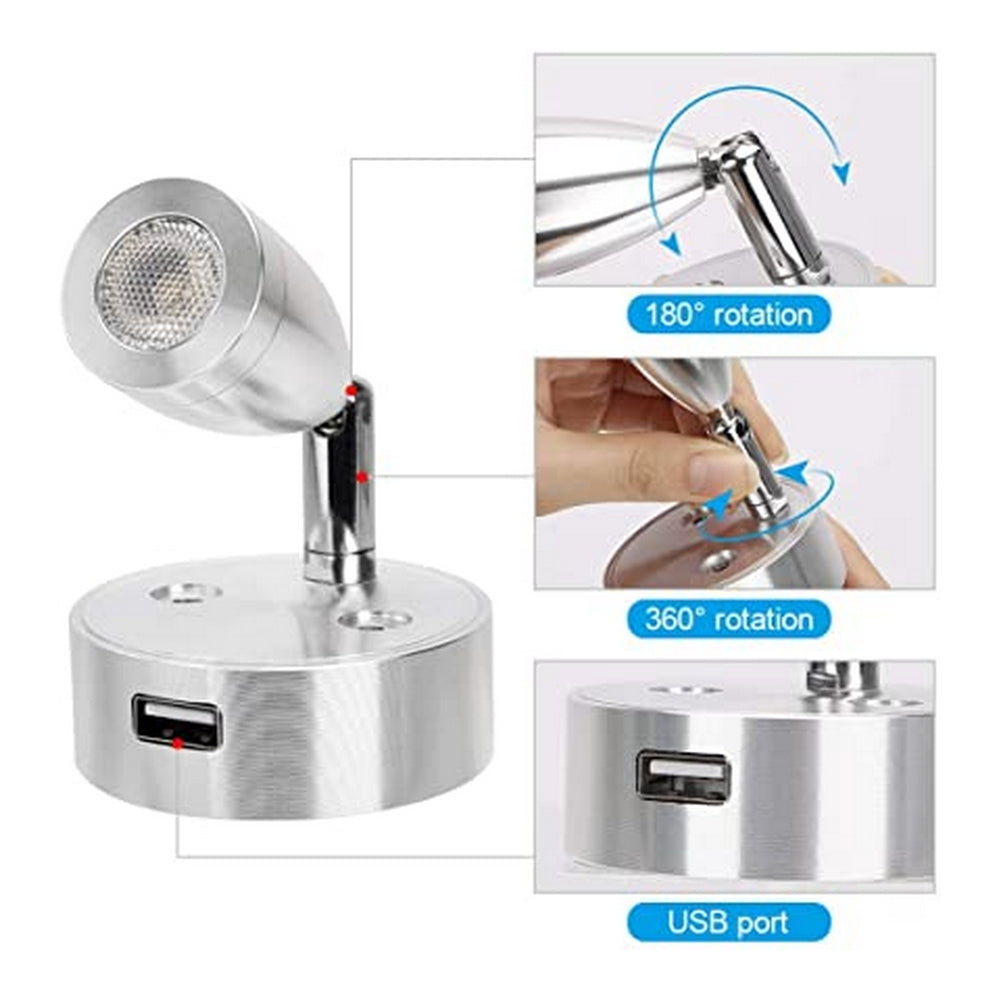 180° rotation

360° rotation

USB port