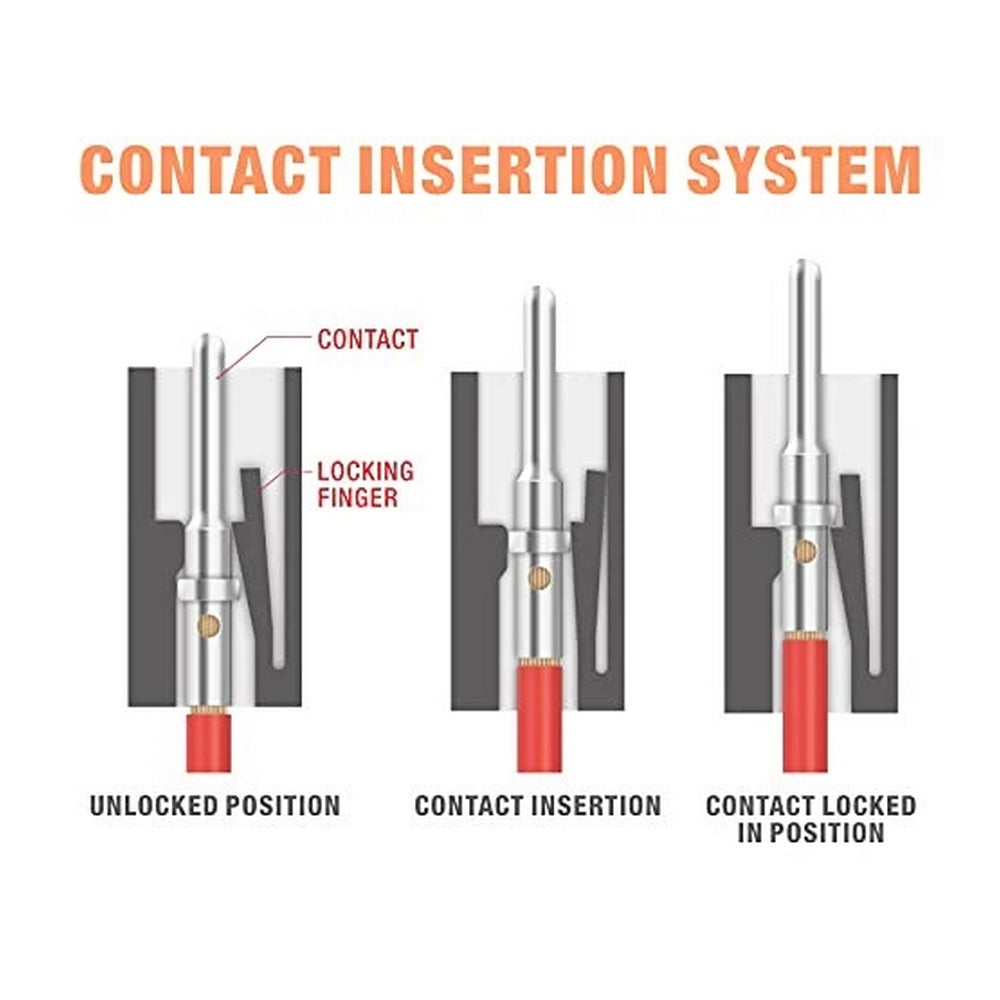 CONTACT INSERTION SYSTEM

CONTACT

LOCKING FINGER

UNLOCKED POSITION

CONTACT INSERTION

CONTACT LOCKED IN POSITION