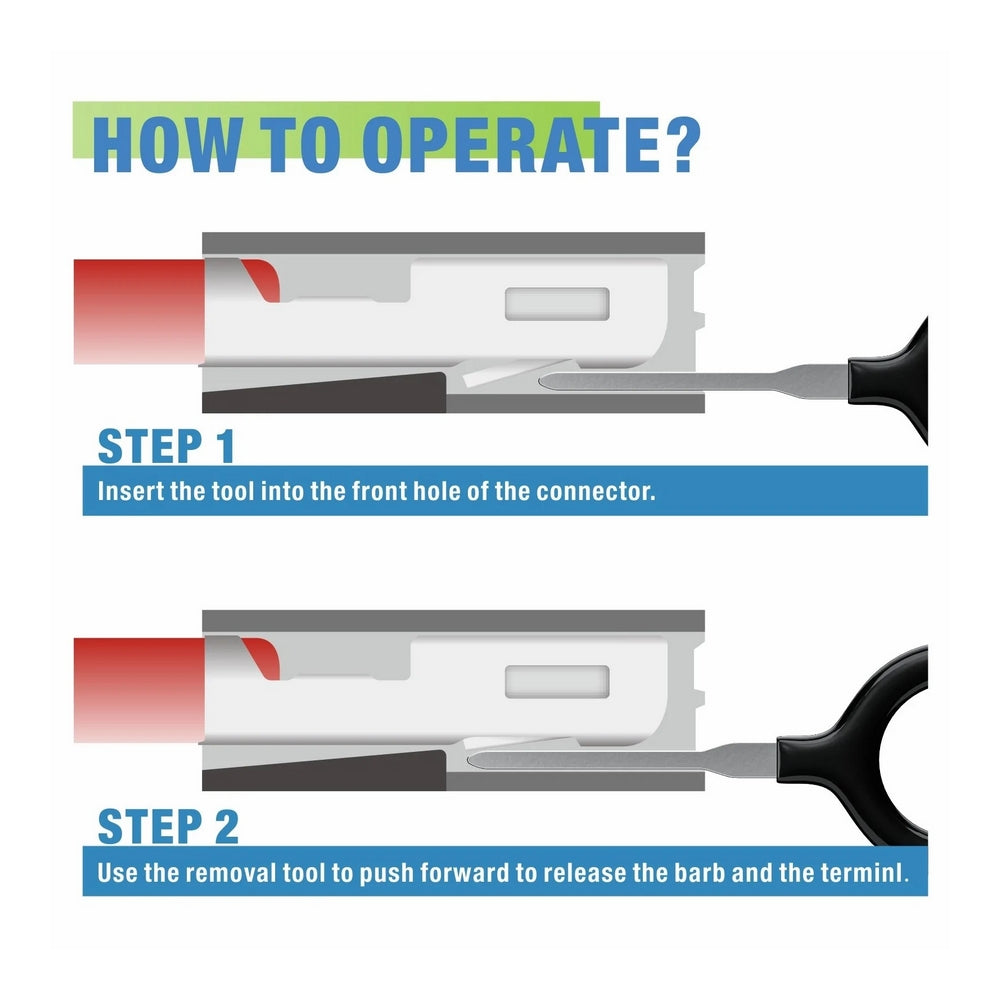 HOW TO OPERATE?

STEP 1

Insert the tool into the front hole of the connector.

STEP 2

Use the removal tool to push forward to release the barb and the terminl.