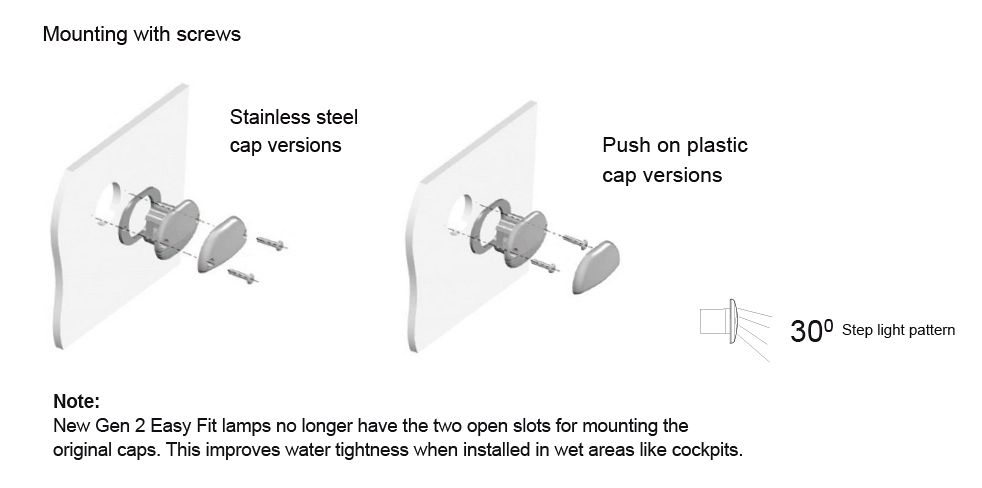 Mounting with screws

Stainless steel cap versions

Push on plastic cap versions

$30^0$ Step light pattern

Note:
New Gen 2 Easy Fit lamps no longer have the two open slots for mounting the original caps. This improves water tightness when installed in wet areas like cockpits.