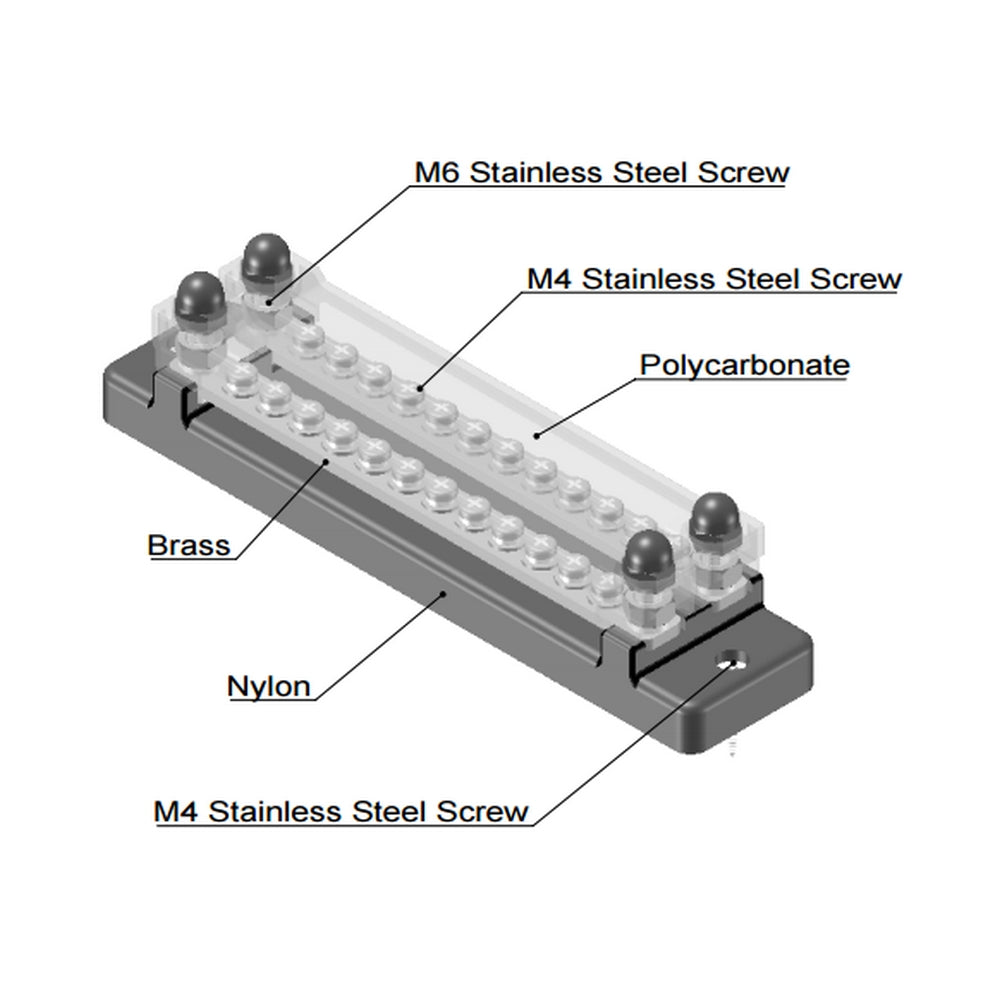 M6 Stainless Steel Screw

M4 Stainless Steel Screw

Polycarbonate

Brass

Nylon

M4 Stainless Steel Screw